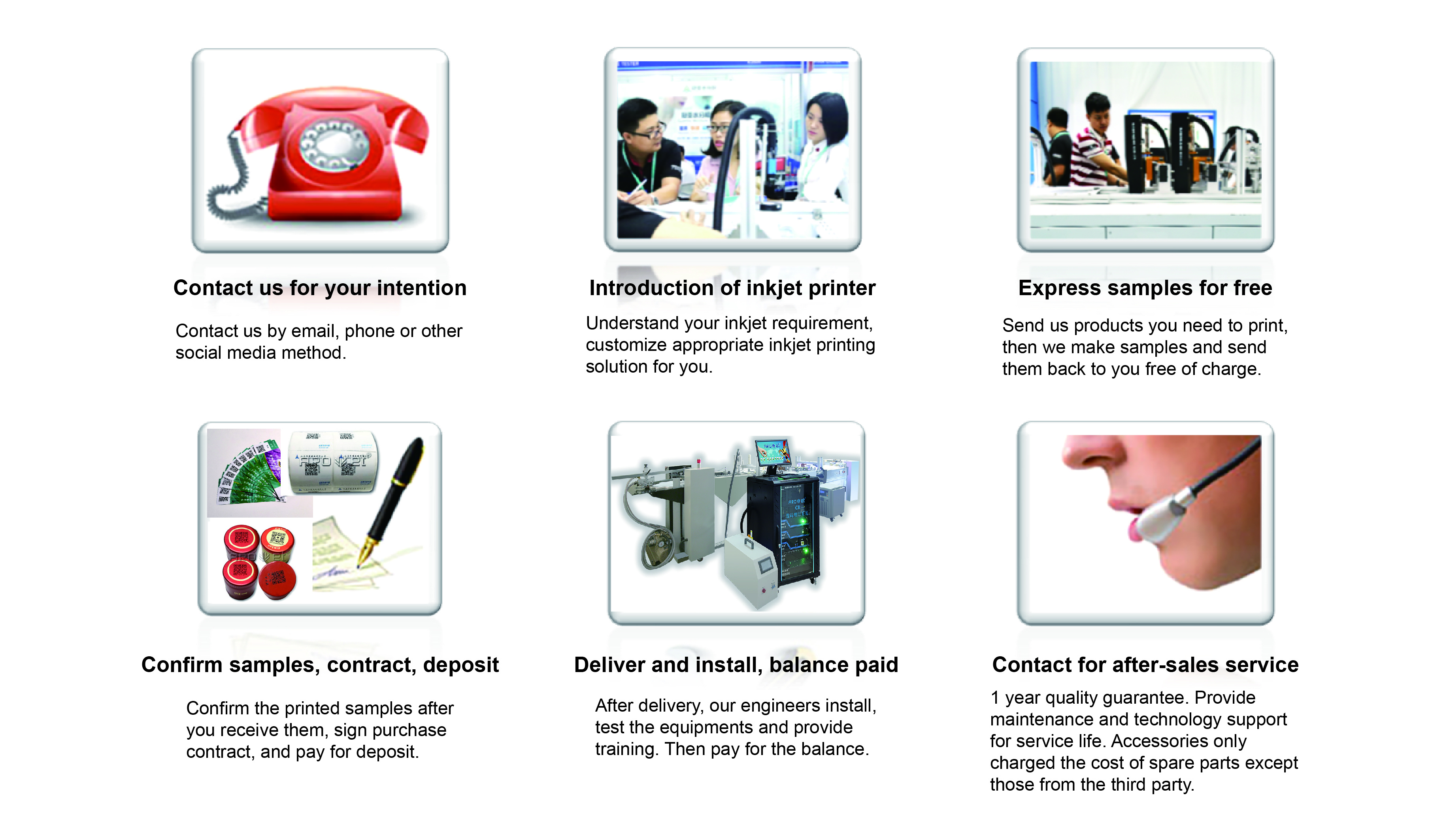 Contact us for your intention

Contact us by email, phone or other social media method.

Introduction of inkjet printer

Understand your inkjet requirement, customize appropriate inkjet printing solution for you.

Express samples for free

Send us products you need to print, then we make samples and send them back to you free of charge.

Confirm samples, contract, deposit

Confirm the printed samples after you receive them, sign purchase contract, and pay for deposit.

Deliver and install, balance paid

After delivery, our engineers install, test the equipments and provide training. Then pay for the balance.

Contact for after-sales service

1 year quality guarantee. Provide maintenance and technology support for service life. Accessories only charged the cost of spare parts except those from the third party.